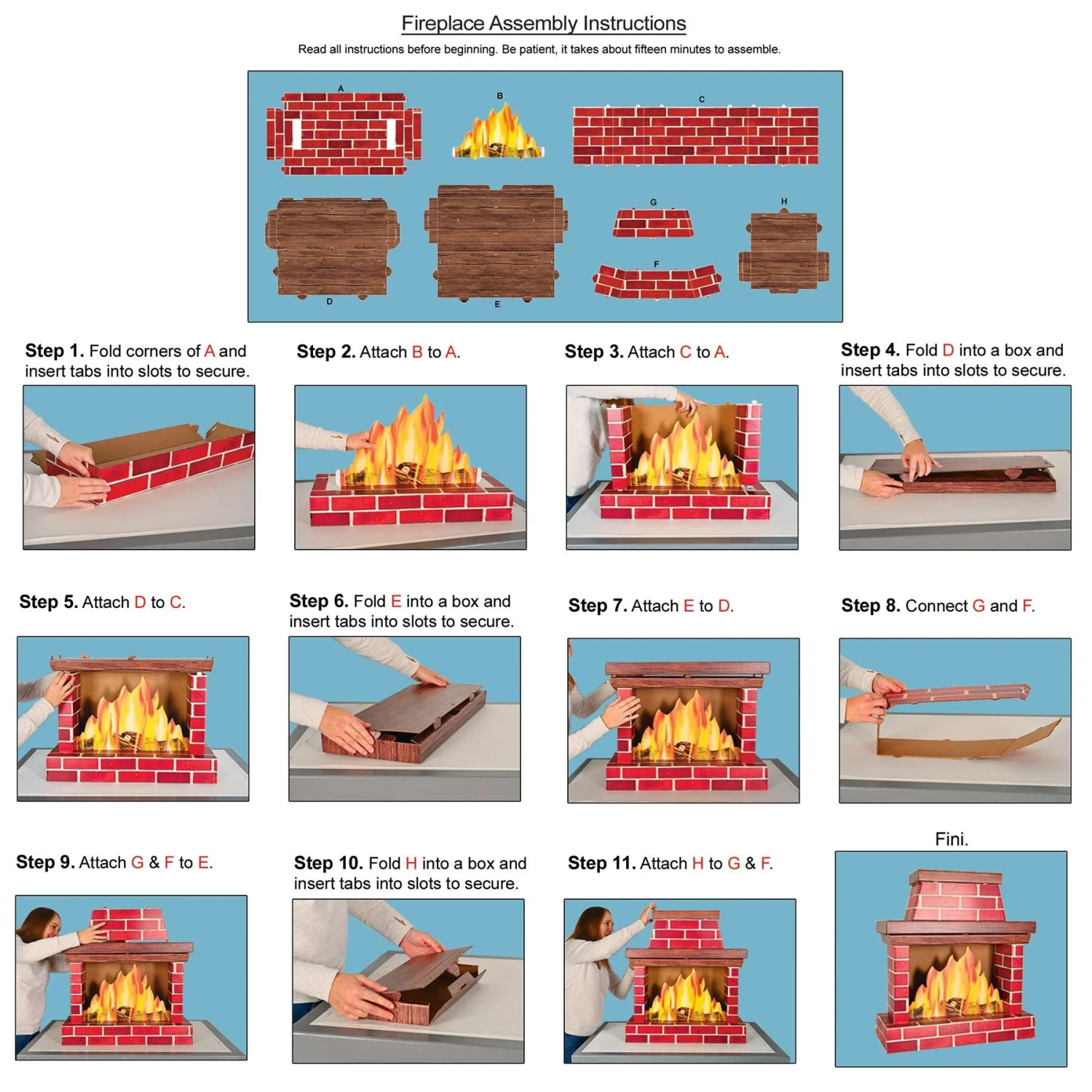 Fireplace Assembly Instructions

Read all instructions before beginning. Be patient, it takes about fifteen minutes to assemble.

A

B

C

D

E

G

F

H

Step 1. Fold corners of A and insert tabs into slots to secure.

Step 2. Attach B to A.

Step 3. Attach C to A.

Step 4. Fold D into a box and insert tabs into slots to secure.

Step 5. Attach D to C.

Step 6. Fold E into a box and insert tabs into slots to secure.

Step 7. Attach E to D.

Step 8. Connect G and F.

Step 9. Attach G & F to E.

Step 10. Fold H into a box and insert tabs into slots to secure.

Step 11. Attach H to G & F.

Fini.