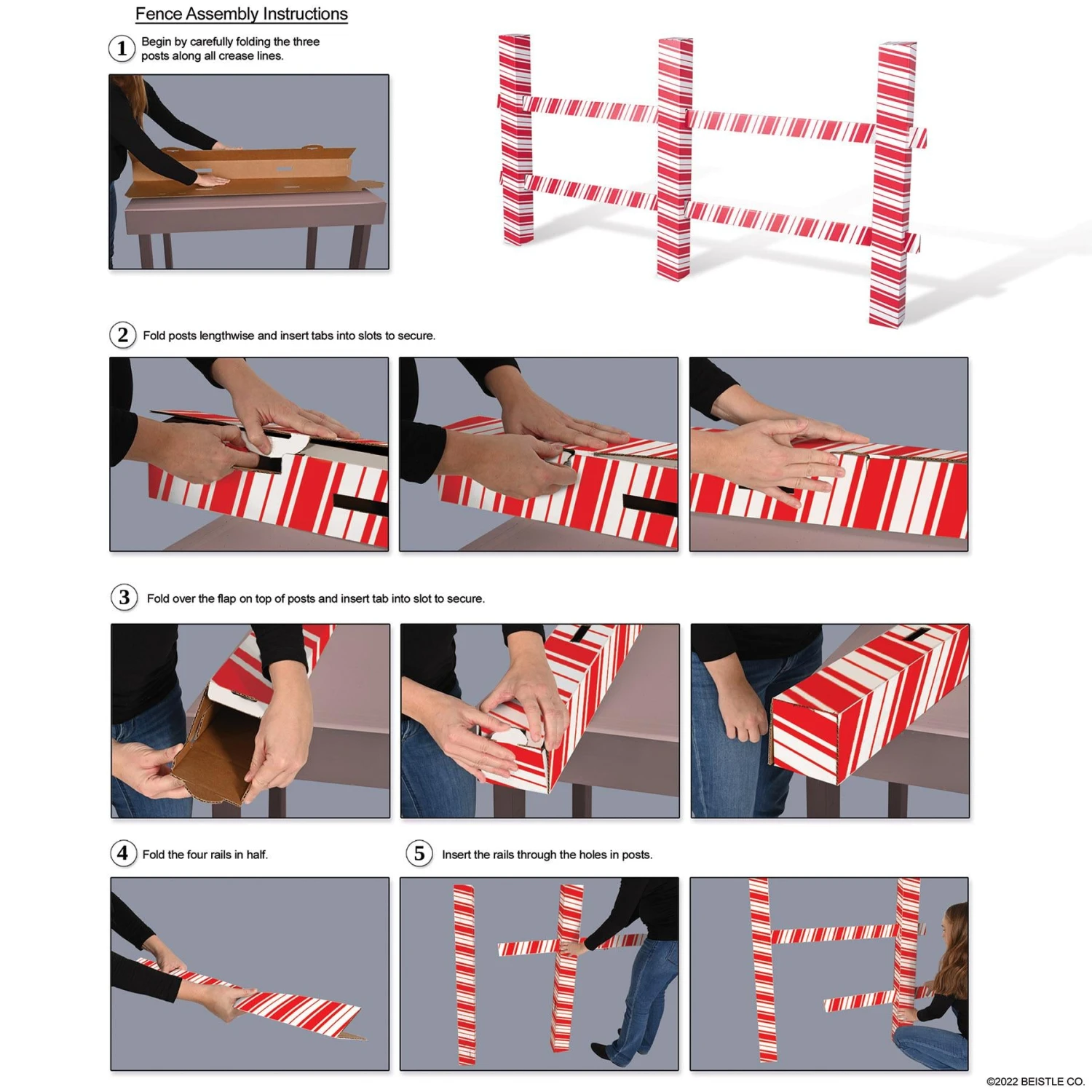 Fence Assembly Instructions

1 Begin by carefully folding the three posts along all crease lines.

2 Fold posts lengthwise and insert tabs into slots to secure.

3 Fold over the flap on top of posts and insert tab into slot to secure.

4 Fold the four rails in half.

5 Insert the rails through the holes in posts.

©2022 BEISTLE CO.